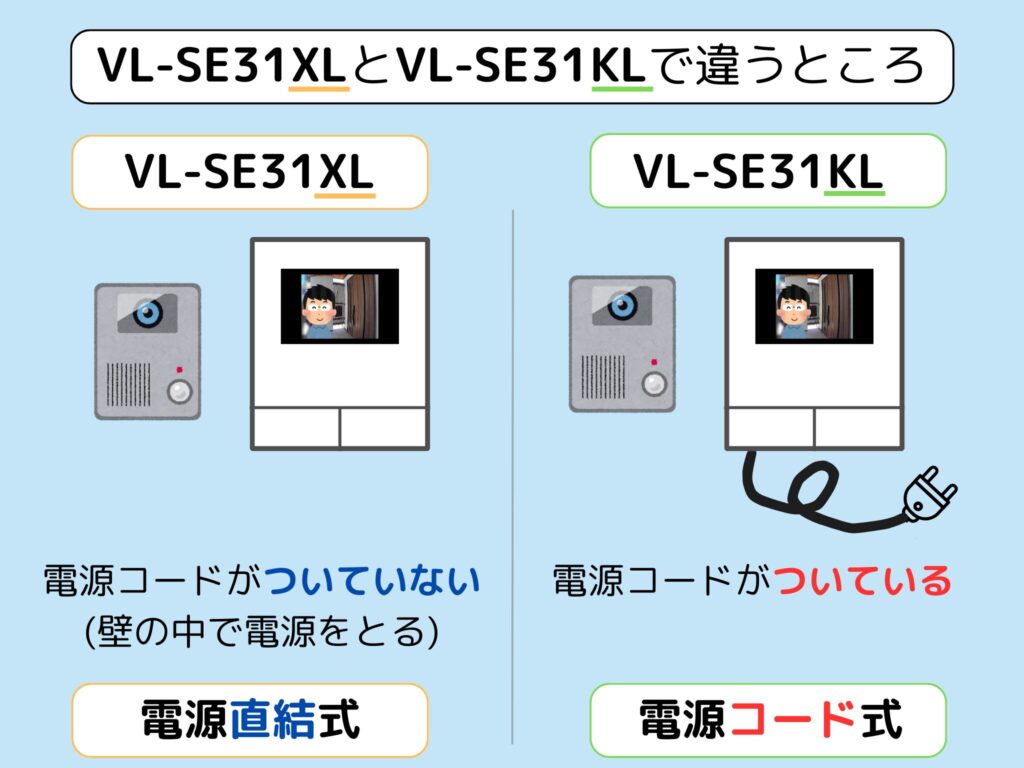 VL-SE31XLとVL-SE31KLで違うところ

VL-SE31XL

電源コードがついていない
(壁の中で電源をとる)

電源直結式

VL-SE31KL

電源コードがついている

電源コード式